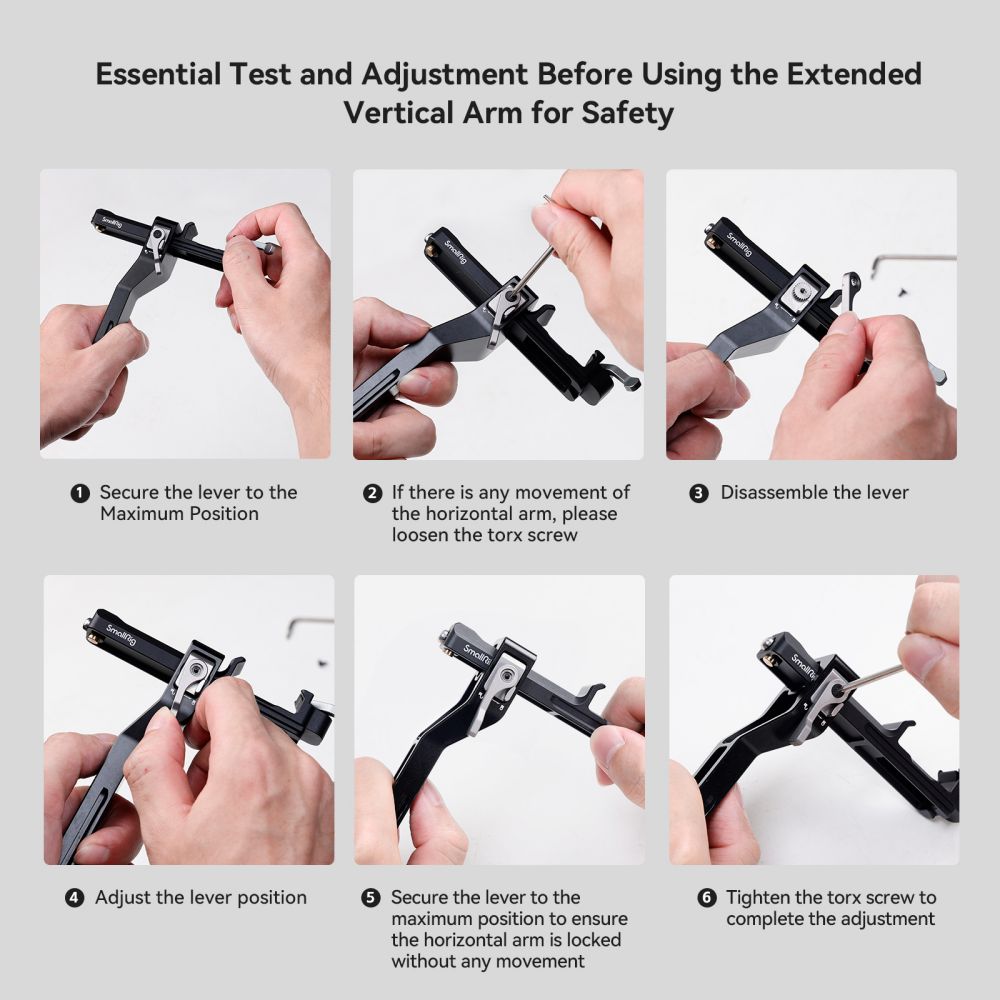 Essential Test and Adjustment Before Using the Extended Vertical Arm for Safety

SmallRig

SmallRig

SmallRig

❶ Secure the lever to the Maximum Position

❷ If there is any movement of the horizontal arm, please loosen the torx screw

❸ Disassemble the lever

SmallRig

SmallRig

SmallRig

❹ Adjust the lever position

❺ Secure the lever to the maximum position to ensure the horizontal arm is locked without any movement

❻ Tighten the torx screw to complete the adjustment