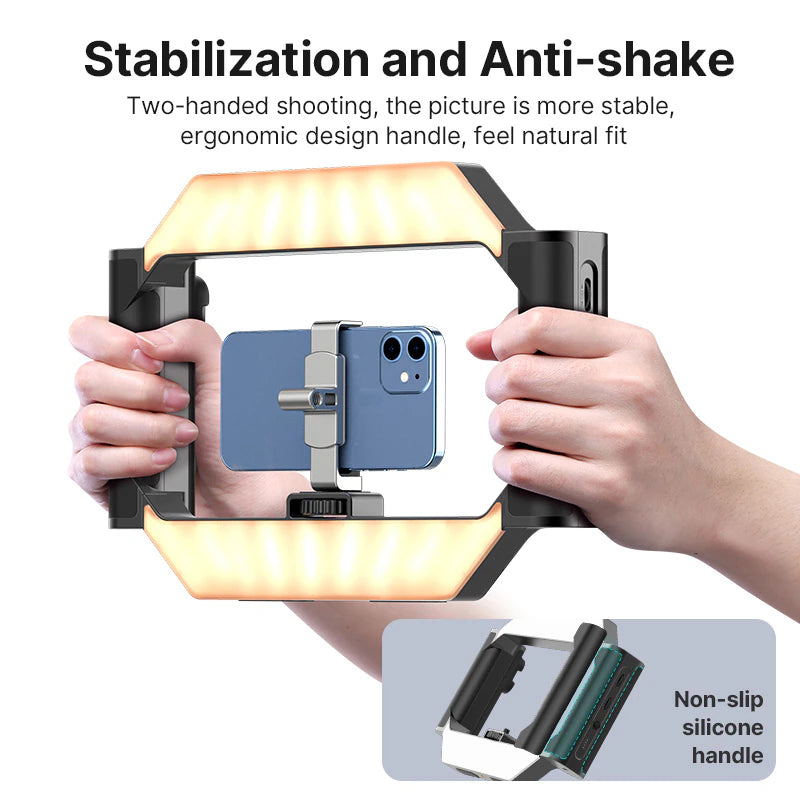 Stabilization and Anti-shake

Two-handed shooting, the picture is more stable, ergonomic design handle, feel natural fit

Non-slip silicone handle