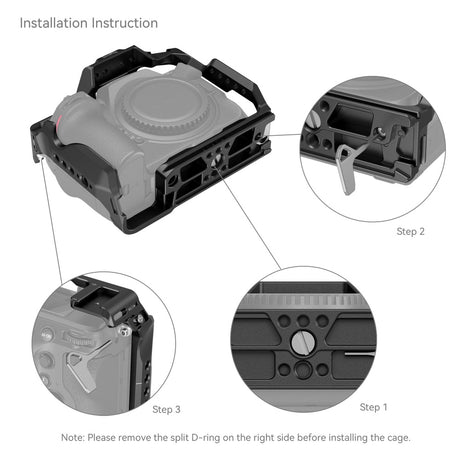 Installation Instruction

Step 2

Step 3

Step 1

Note: Please remove the split D-ring on the right side before installing the cage.