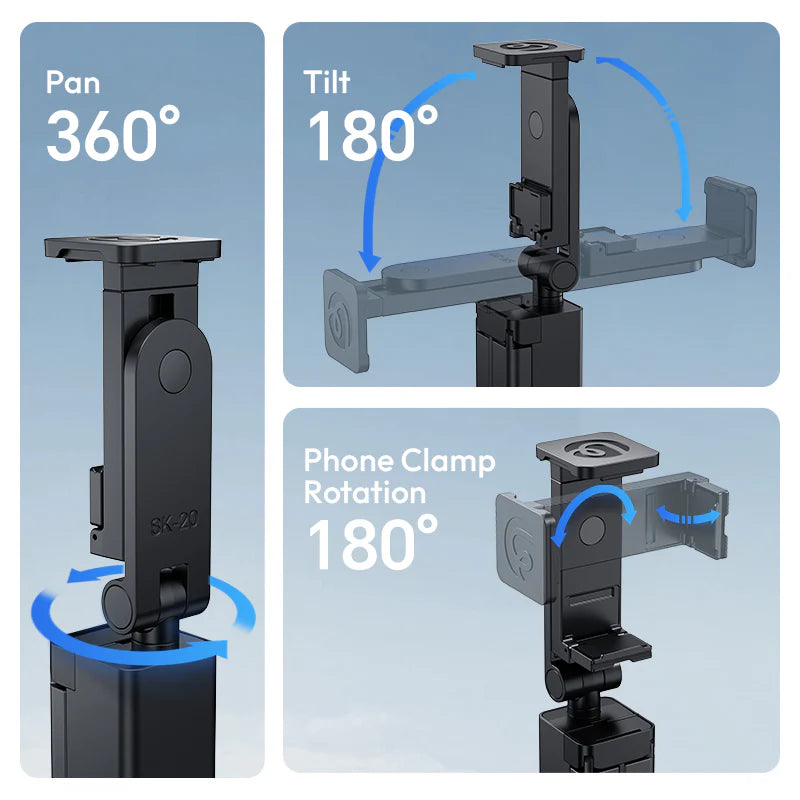 Pan
360°

SK-20

Tilt
180°

Phone Clamp
Rotation
180°