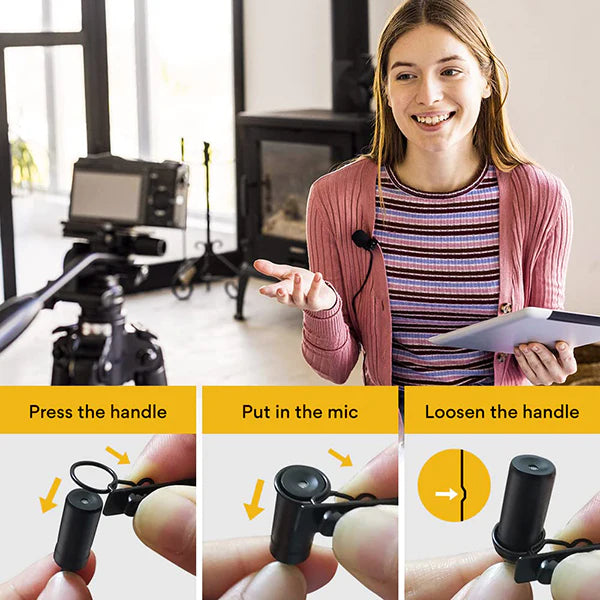 Press the handle

Put in the mic

Loosen the handle