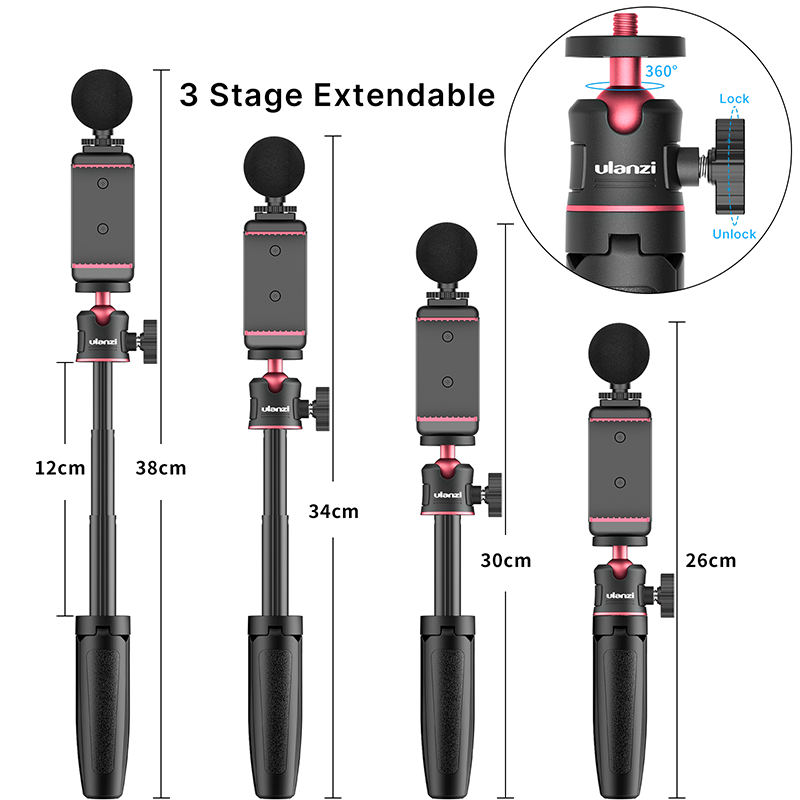 3 Stage Extendable

360°

Lock

ulanzi

Unlock

ulanzi

12cm

38cm

ulanzi

34cm

ulanzi

30cm

ulanzi

26cm